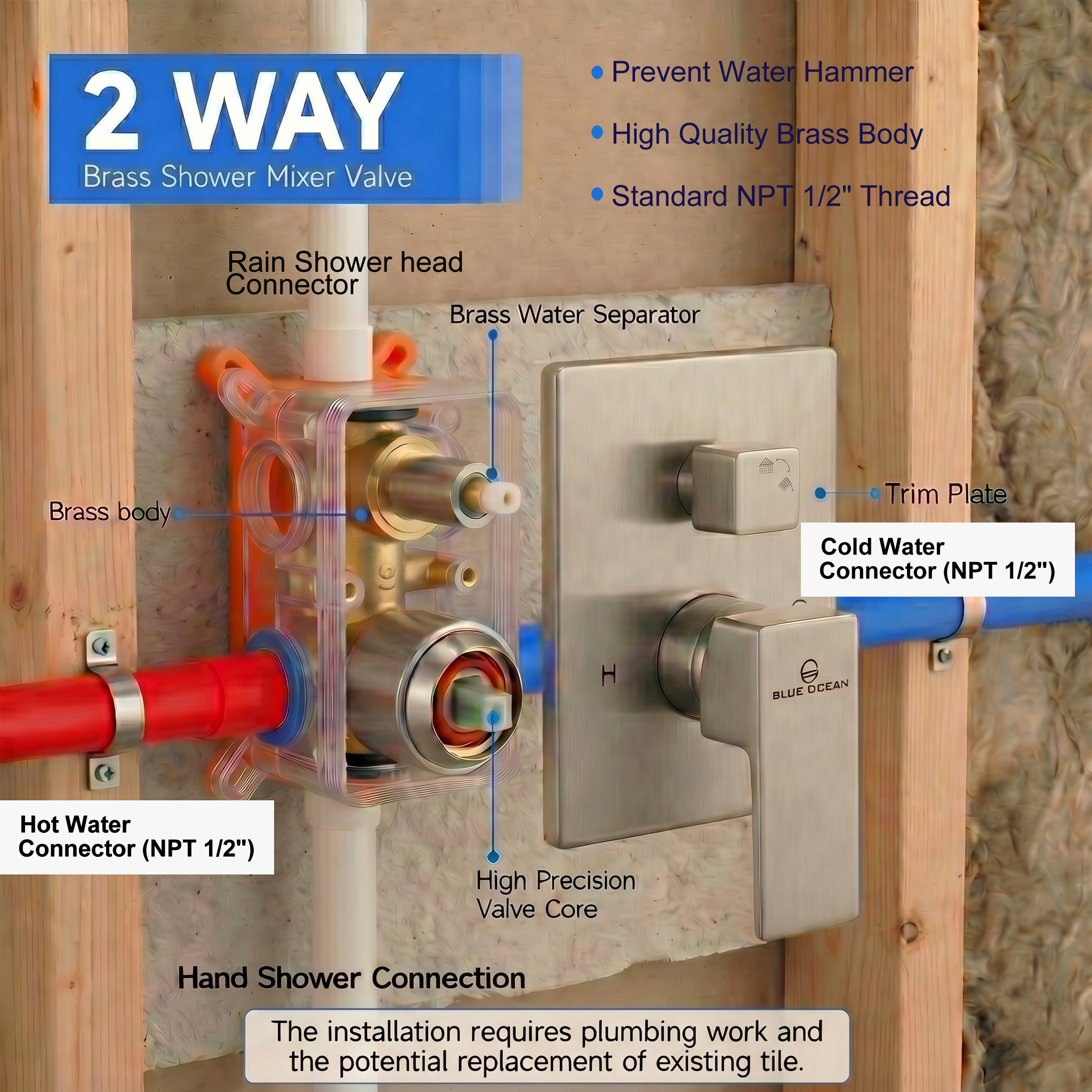 2 WAY
Brass Shower Mixer Valve

• Prevent Water Hammer
• High Quality Brass Body
• Standard NPT 1/2" Thread

Rain Shower head Connector

Brass Water Separator

Brass body

Trim Plate

Cold Water Connector (NPT 1/2")

H

BLUE OCEAN

Hot Water Connector (NPT 1/2")

High Precision Valve Core

Hand Shower Connection

The installation requires plumbing work and the potential replacement of existing tile.